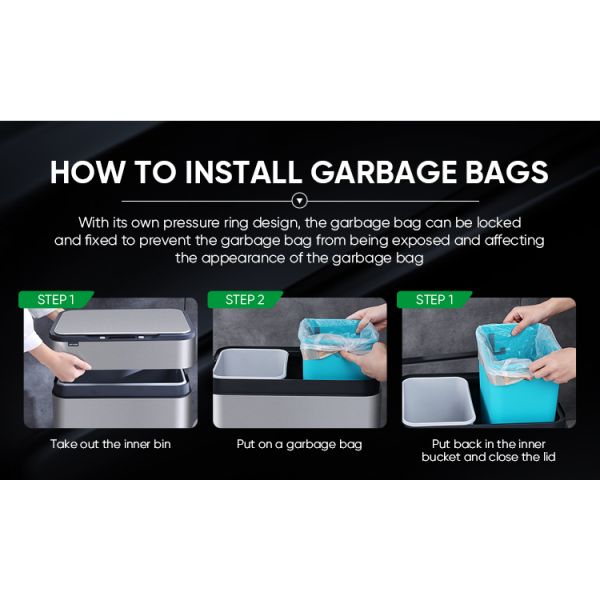 HOW TO INSTALL GARBAGE BAGS

With its own pressure ring design, the garbage bag can be locked and fixed to prevent the garbage bag from being exposed and affecting the appearance of the garbage bag

STEP 1

Take out the inner bin

STEP 2

Put on a garbage bag

STEP 1

Put back in the inner bucket and close the lid