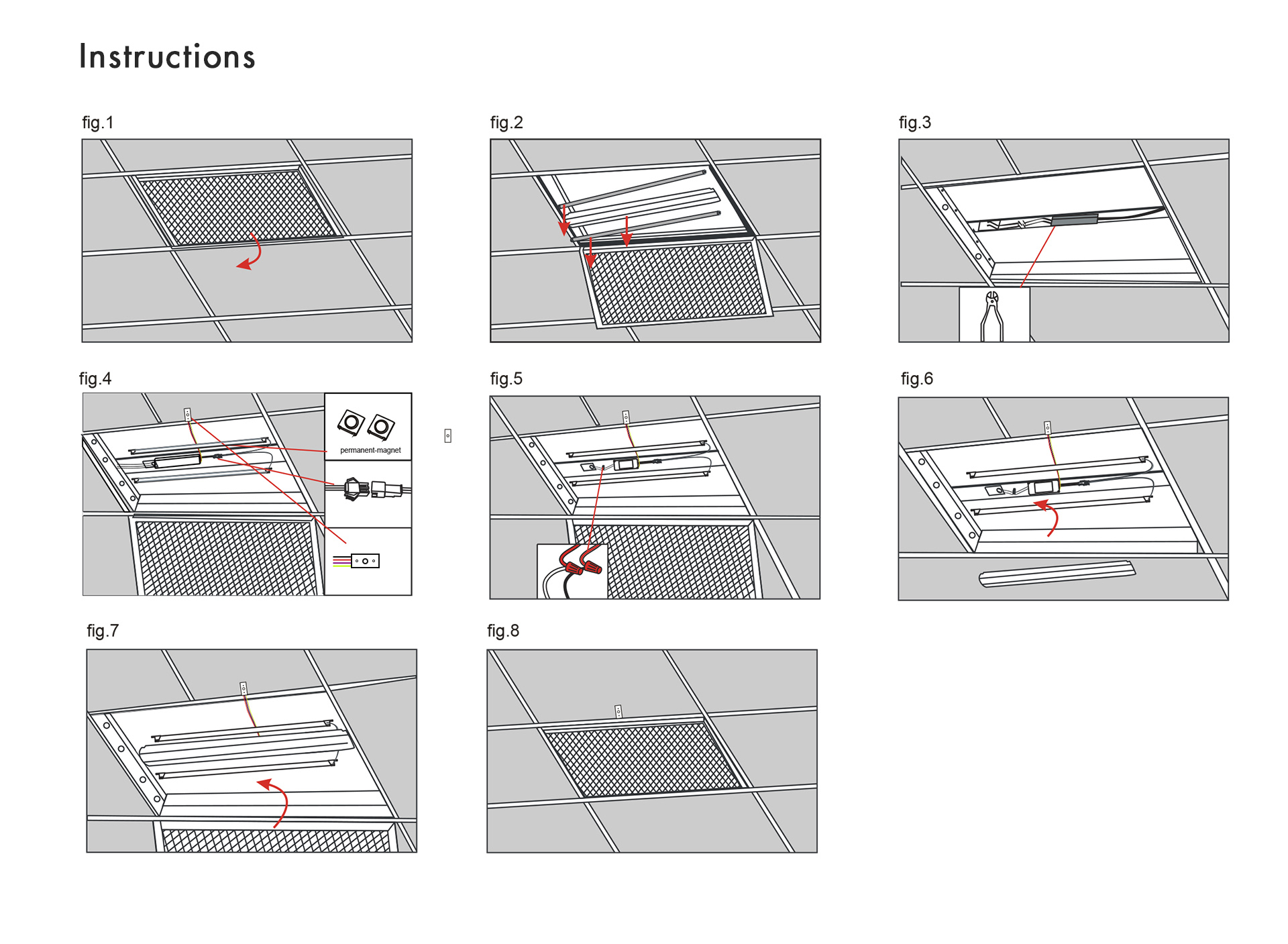 Instructions

fig.1

fig.2

fig.3

fig.4

permanent-magnet

fig.5

fig.6

fig.7

fig.8