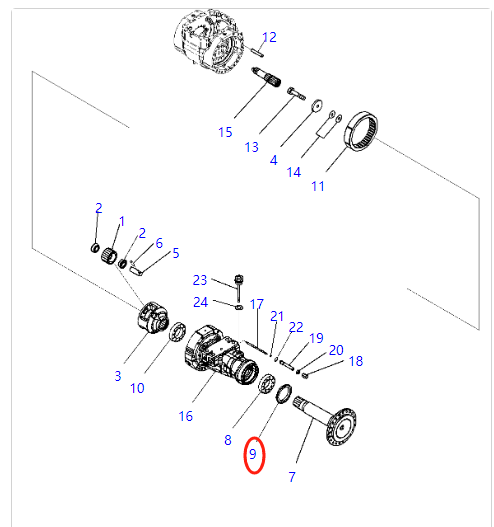 12
15
13
4
14
11
2
1
2
6
5
23
24
17
21
22
19
20
18
3
10
16
8
9
7