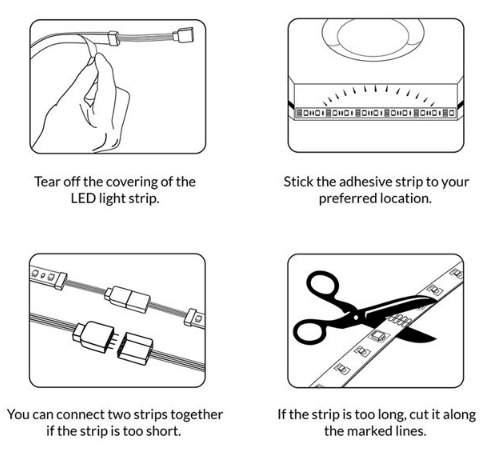 Tear off the covering of the LED light strip.

Stick the adhesive strip to your preferred location.

You can connect two strips together if the strip is too short.

If the strip is too long, cut it along the marked lines.