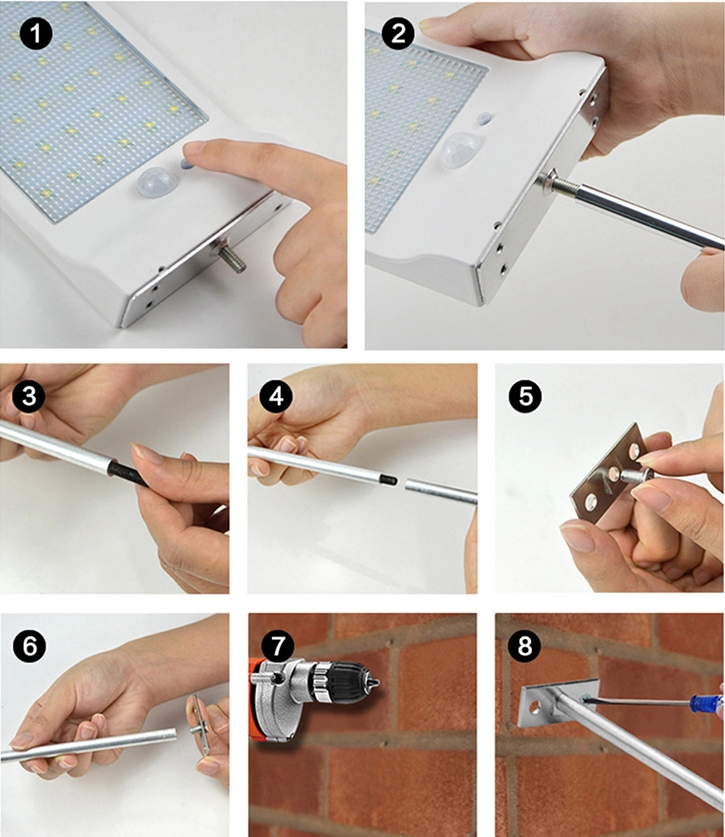 1

2

3

4

5

6

7

8