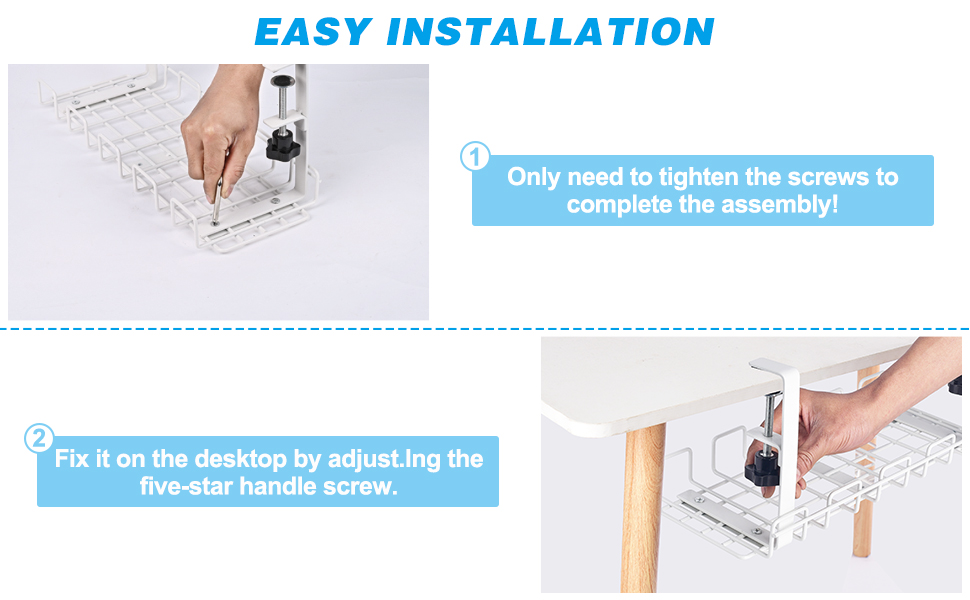 EASY INSTALLATION

1

Only need to tighten the screws to complete the assembly!

2

Fix it on the desktop by adjust.Ing the five-star handle screw.