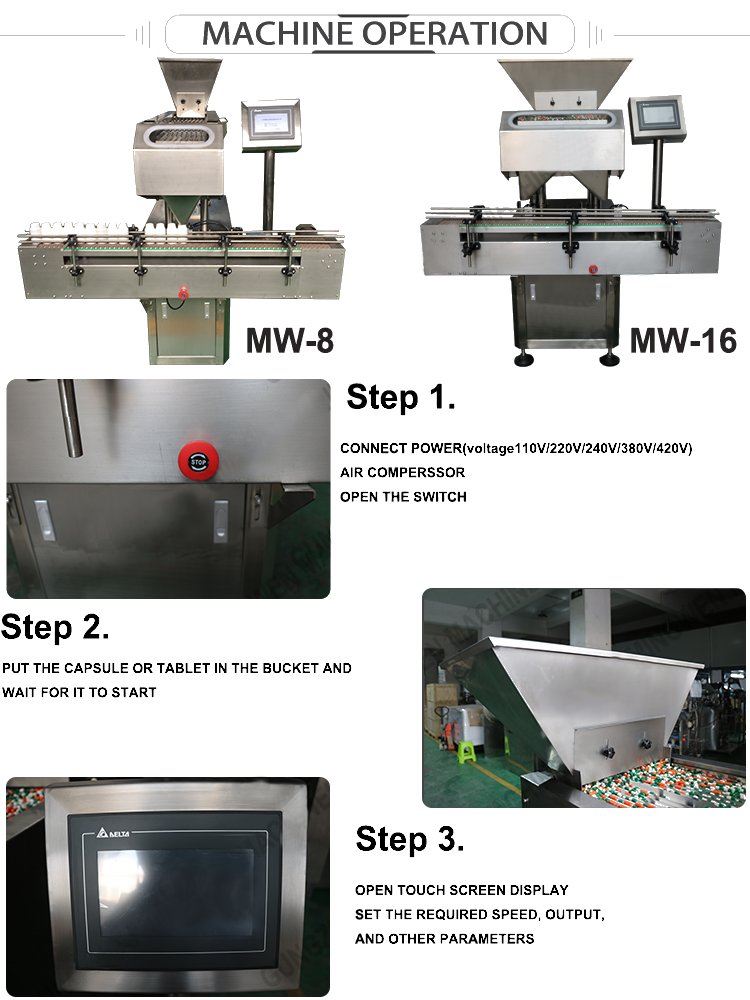 MACHINE OPERATION

MW-8

MW-16

STOP

Step 1.

CONNECT POWER(voltage110V/220V/240V/380V/420V)
AIR COMPERSSOR
OPEN THE SWITCH

Step 2.

PUT THE CAPSULE OR TABLET IN THE BUCKET AND WAIT FOR IT TO START

DELTA

Step 3.

OPEN TOUCH SCREEN DISPLAY
SET THE REQUIRED SPEED, OUTPUT, AND OTHER PARAMETERS