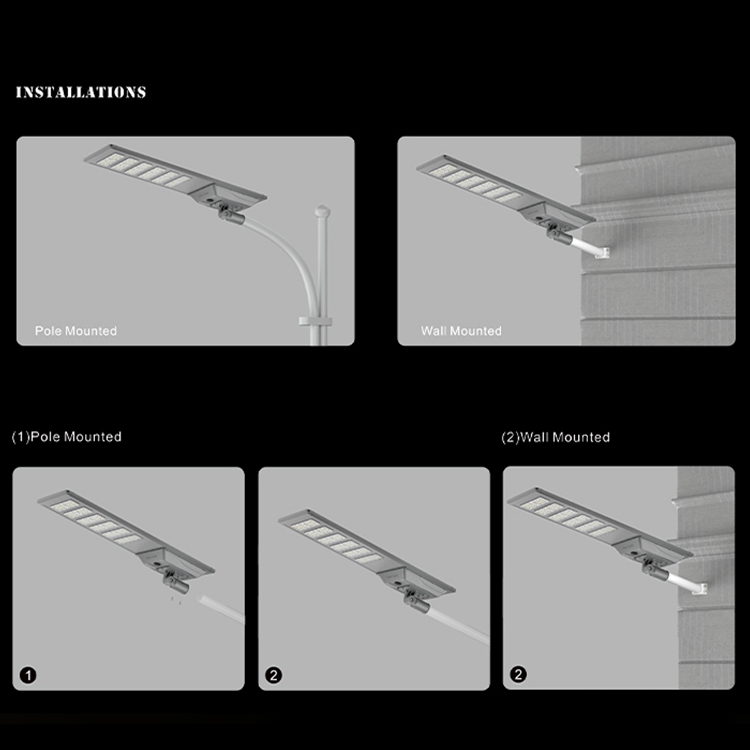 INSTALLATIONS

Pole Mounted

Wall Mounted

(1)Pole Mounted

(2)Wall Mounted

1

2

2