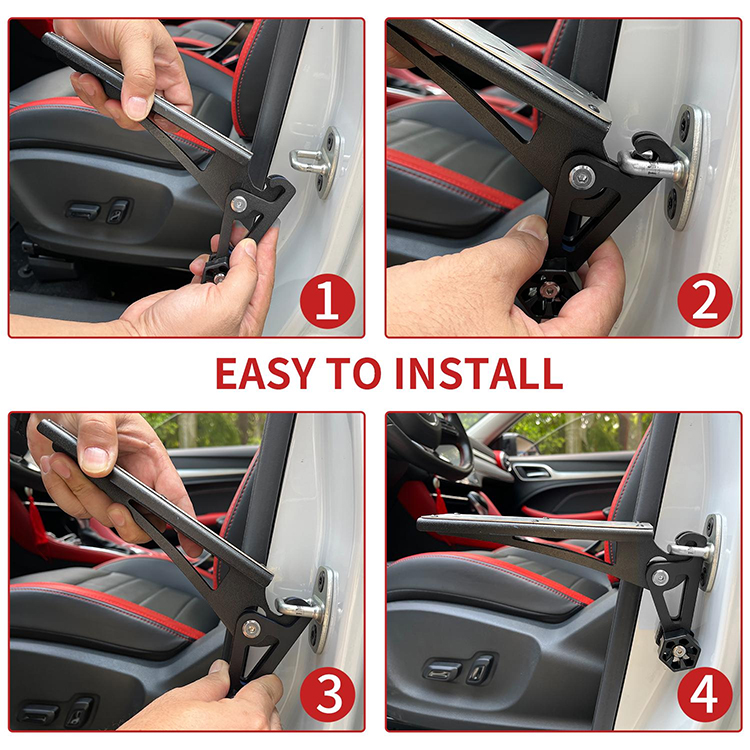 1

2

EASY TO INSTALL

3

4