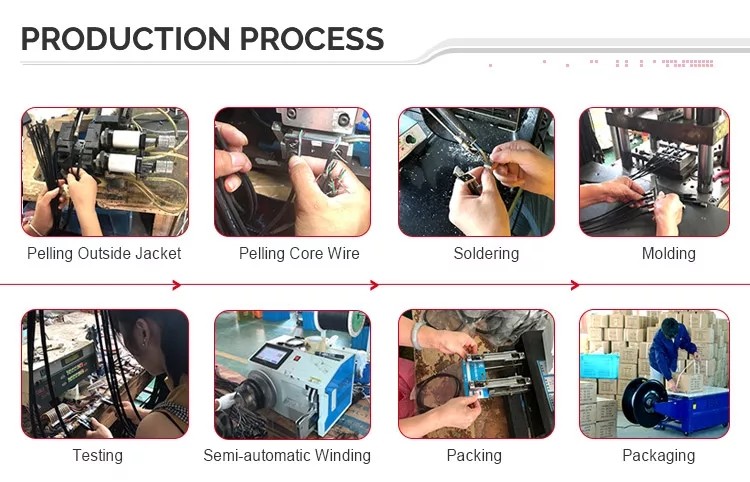 PRODUCTION PROCESS

Pelling Outside Jacket

Pelling Core Wire

Soldering

Molding

Testing

Semi-automatic Winding

Packing

Packaging