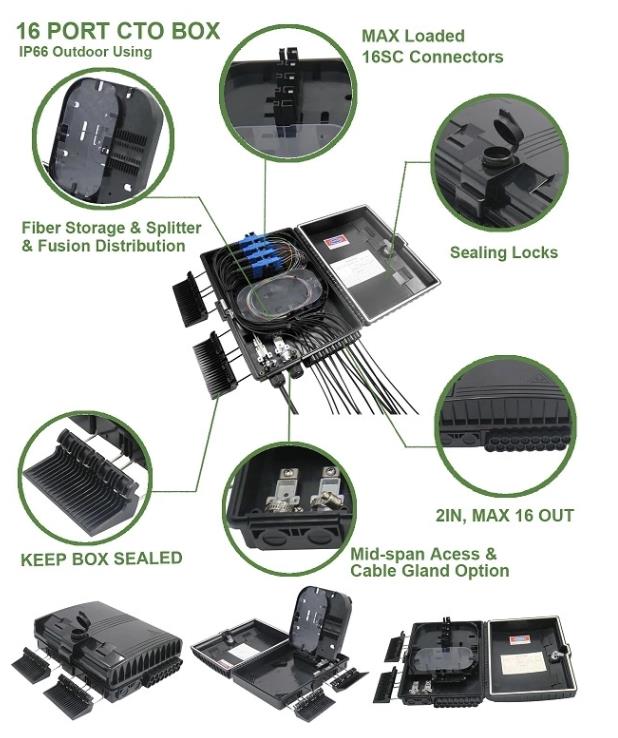 16 PORT CTO BOX
IP66 Outdoor Using

MAX Loaded
16SC Connectors

Fiber Storage & Splitter
& Fusion Distribution

Sealing Locks

2IN, MAX 16 OUT

KEEP BOX SEALED

Mid-span Acess &
Cable Gland Option