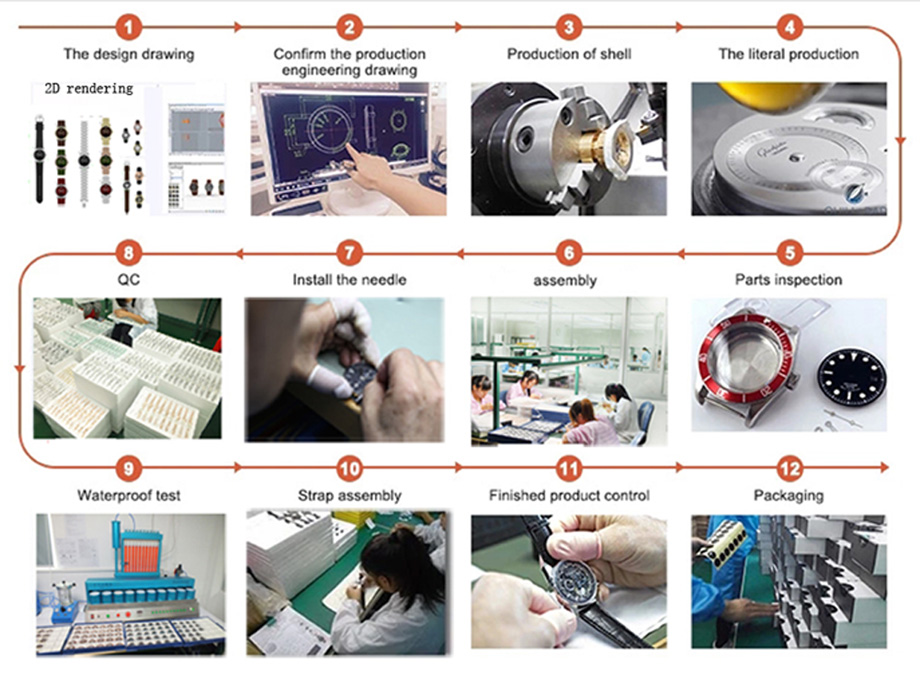 1
The design drawing

2D rendering

2
Confirm the production engineering drawing

3
Production of shell

4
The literal production

8
QC

7
Install the needle

6
assembly

5
Parts inspection

9
Waterproof test

10
Strap assembly

11
Finished product control

12
Packaging