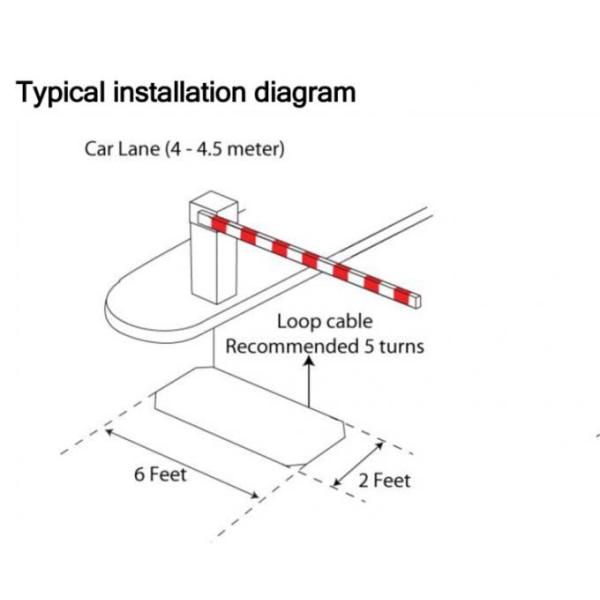 Typical installation diagram

Car Lane (4 - 4.5 meter)

Loop cable
Recommended 5 turns

6 Feet

2 Feet