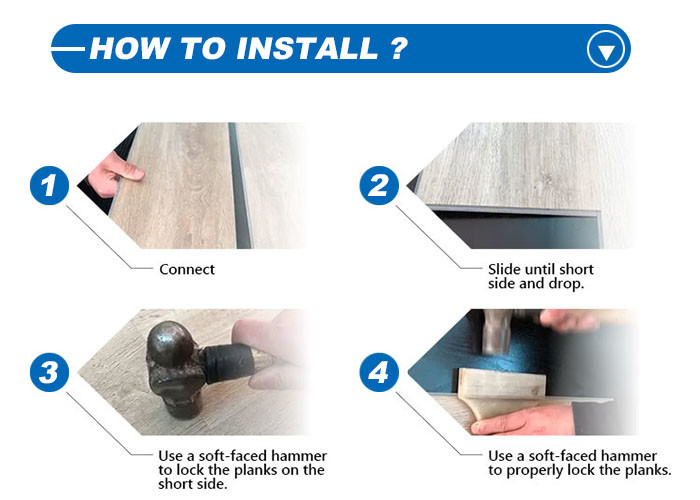 HOW TO INSTALL ?

1

Connect

2

Slide until short side and drop.

3

Use a soft-faced hammer to lock the planks on the short side.

4

Use a soft-faced hammer to properly lock the planks.