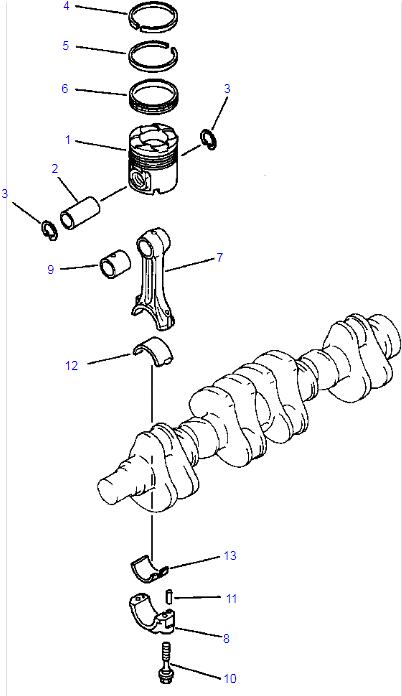 4
5
6
3
1
2
3
9
7
12
13
11
8
10