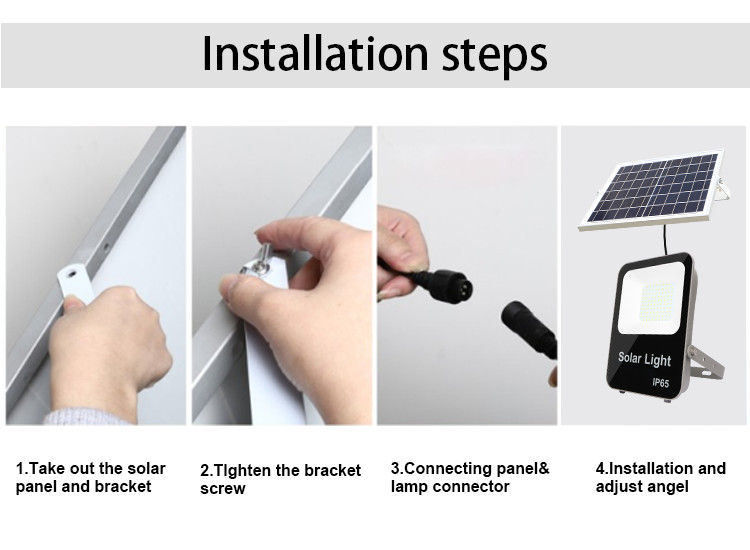 Installation steps

Solar Light
IP65

1.Take out the solar panel and bracket

2.TIghten the bracket screw

3.Connecting panel& lamp connector

4.Installation and adjust angel