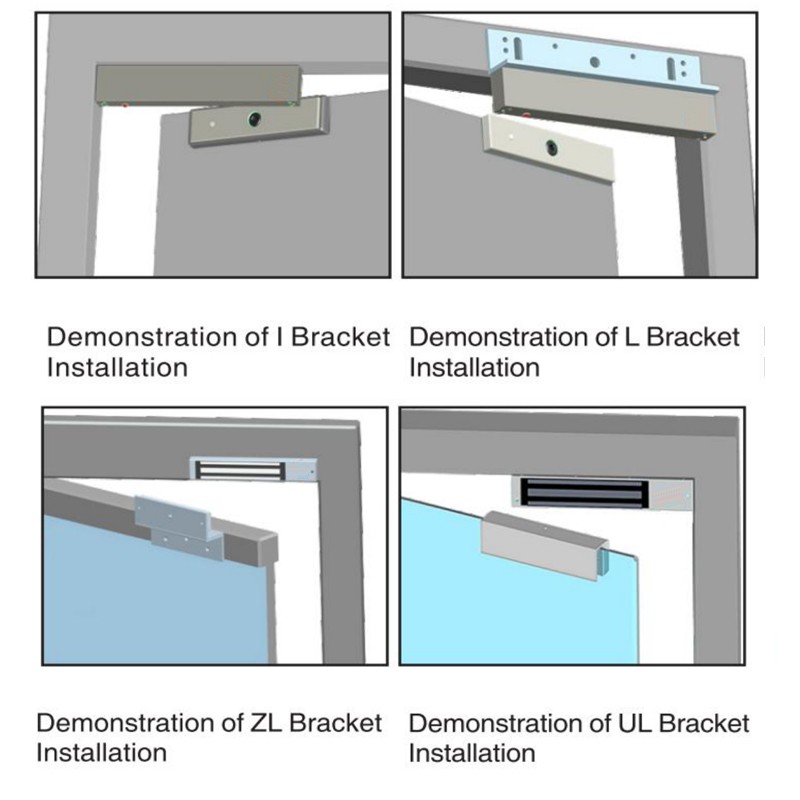 Demonstration of I Bracket Installation

Demonstration of L Bracket Installation

Demonstration of ZL Bracket Installation

Demonstration of UL Bracket Installation