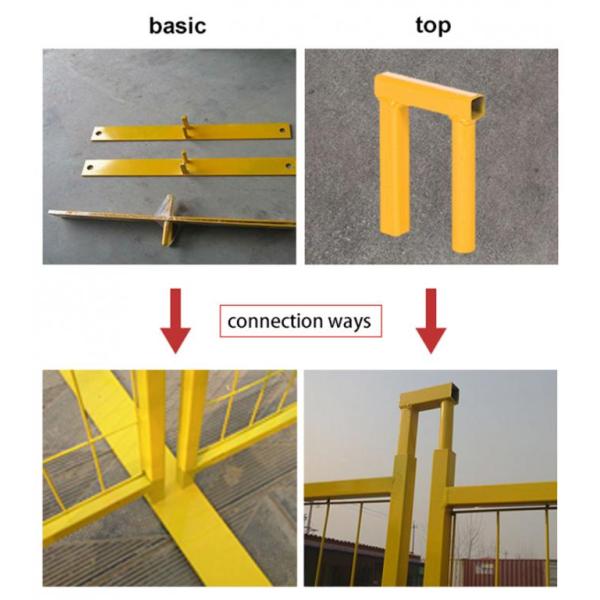 basic

top

connection ways