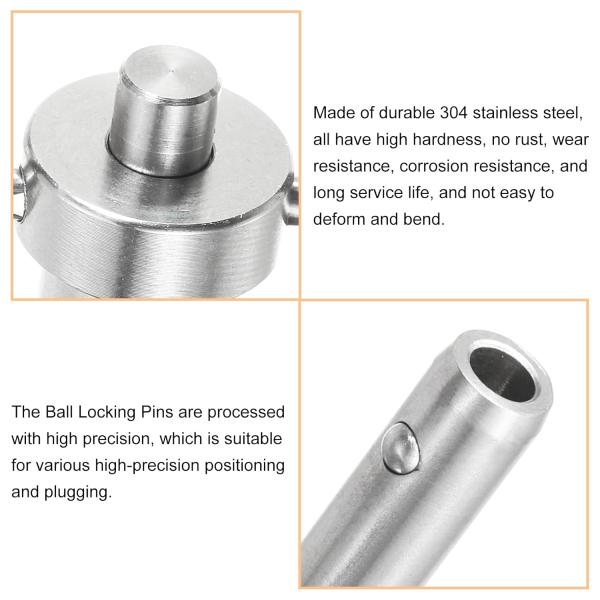 Made of durable 304 stainless steel, all have high hardness, no rust, wear resistance, corrosion resistance, and long service life, and not easy to deform and bend.

The Ball Locking Pins are processed with high precision, which is suitable for various high-precision positioning and plugging.