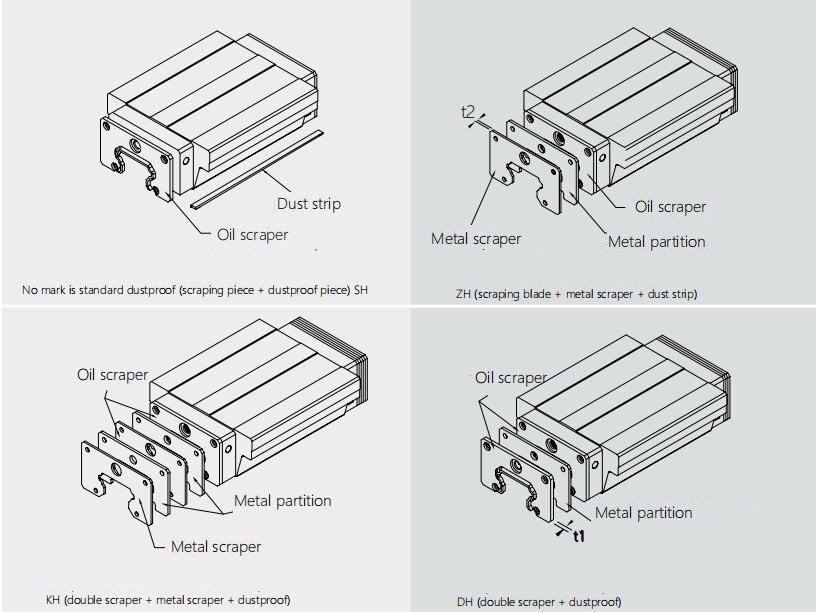 Dust strip

Oil scraper

No mark is standard dustproof (scraping piece + dustproof piece) SH

t2

Oil scraper

Metal scraper

Metal partition

ZH (scraping blade + metal scraper + dust strip)

Oil scraper

Metal partition

Metal scraper

KH (double scraper + metal scraper + dustproof)

Oil scraper

Metal partition

t1

DH (double scraper + dustproof)