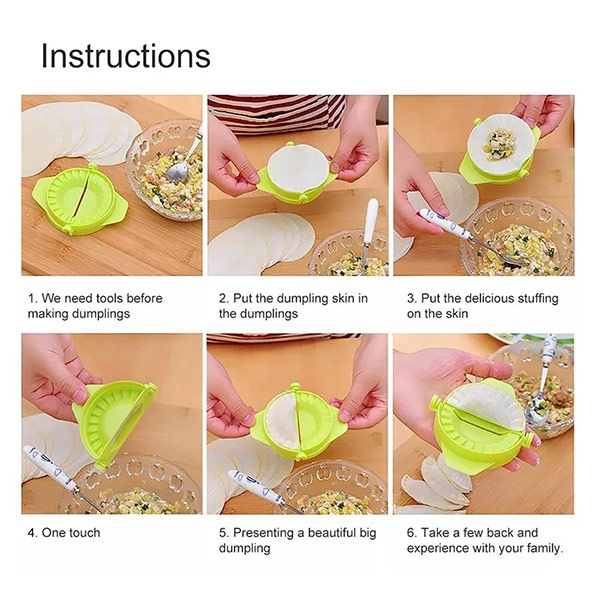 Instructions

1. We need tools before making dumplings

2. Put the dumpling skin in the dumplings

3. Put the delicious stuffing on the skin

4. One touch

5. Presenting a beautiful big dumpling

6. Take a few back and experience with your family.