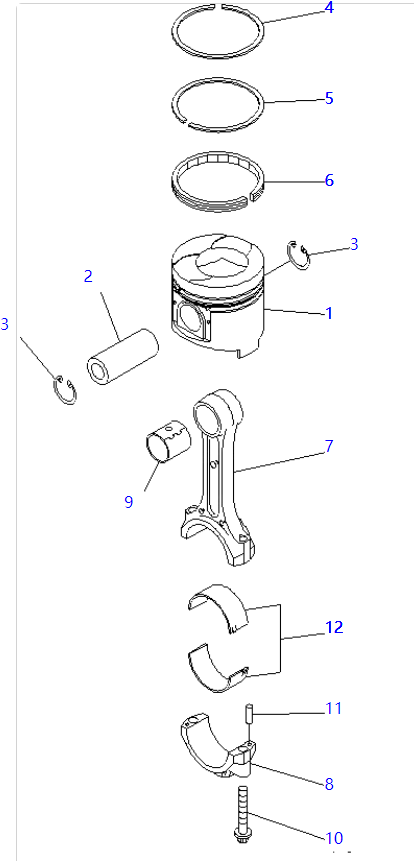 4
5
6
3
2
1
3
7
9
12
11
8
10