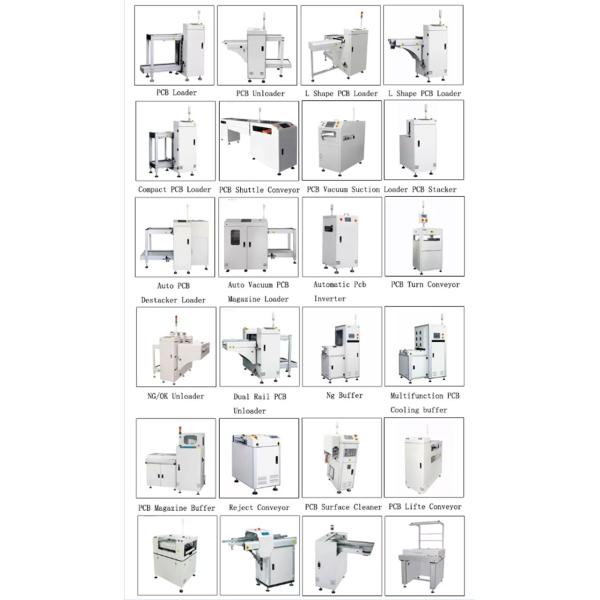 PCB Loader

PCB Unloader

L Shape PCB Loader

L Shape PCB Loader

Compact PCB Loader

PCB Shuttle Conveyor

PCB Vacuum Suction Loader

PCB Stacker

Auto PCB Destacker Loader

Auto Vacuum PCB Magazine Loader

Automatic Pcb Inverter

PCB Turn Conveyor

NG/OK Unloader

Dual Rail PCB Unloader

Ng Buffer

Multifunction PCB Cooling buffer

PCB Magazine Buffer

Reject Conveyor

PCB Surface Cleaner

PCB Lifte Conveyor