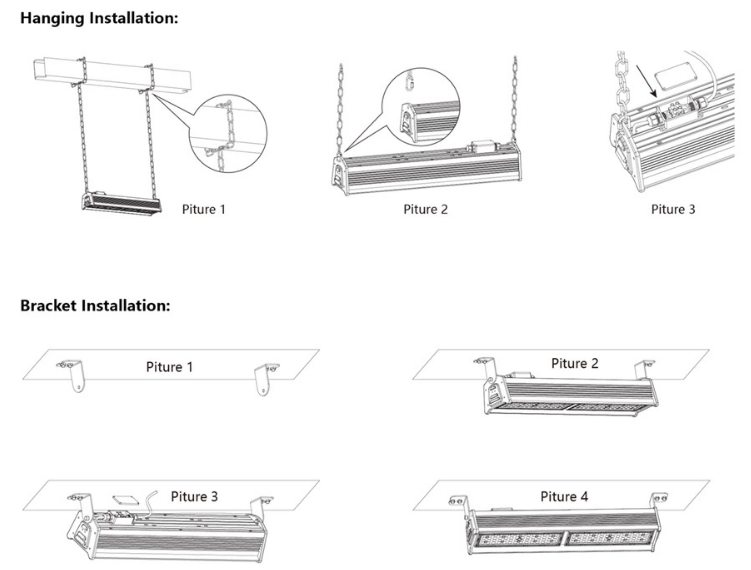 Hanging Installation:

Piture 1

Piture 2

Piture 3

Bracket Installation:

Piture 1

Piture 2

Piture 3

Piture 4