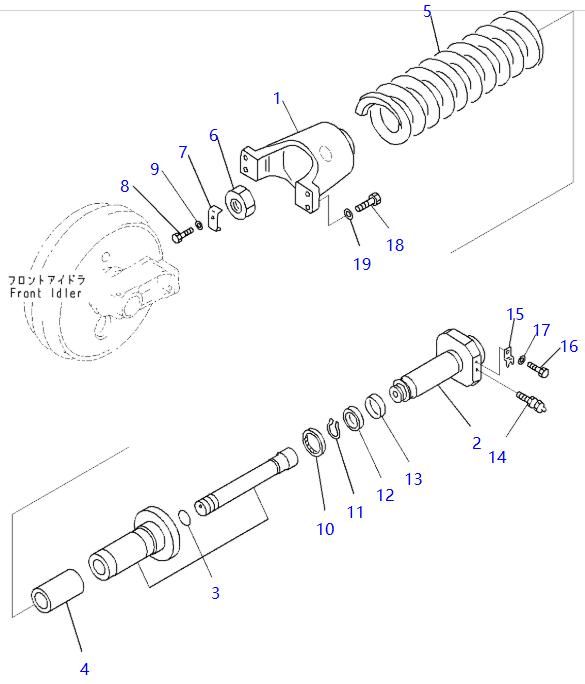 5
1
6
7
9
8
18
19
フロントアイドラ
Front Idler
15
17
16
2
14
13
12
11
10
3
4