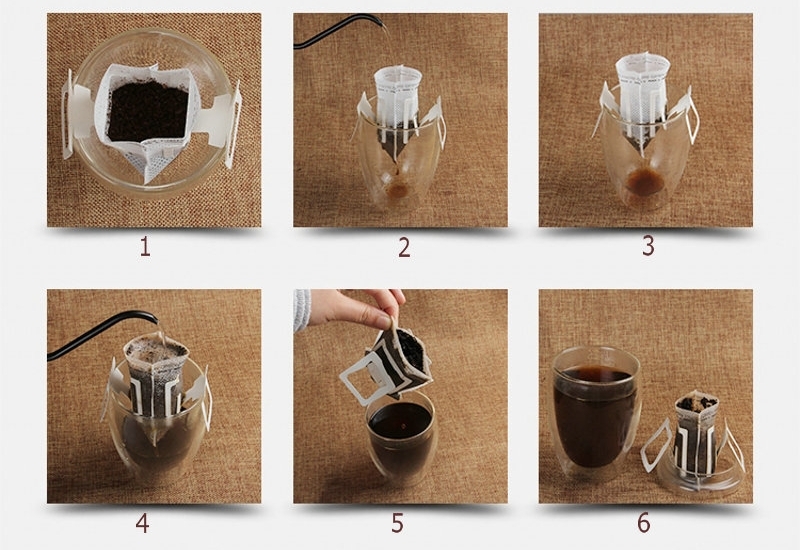 1

2

3

4

5

6