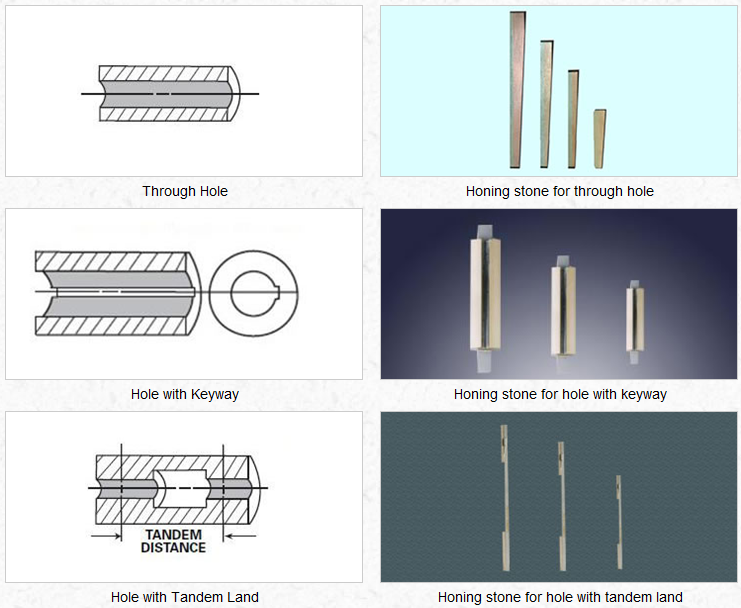 Through Hole

Honing stone for through hole

Hole with Keyway

Honing stone for hole with keyway

TANDEM DISTANCE

Hole with Tandem Land

Honing stone for hole with tandem land