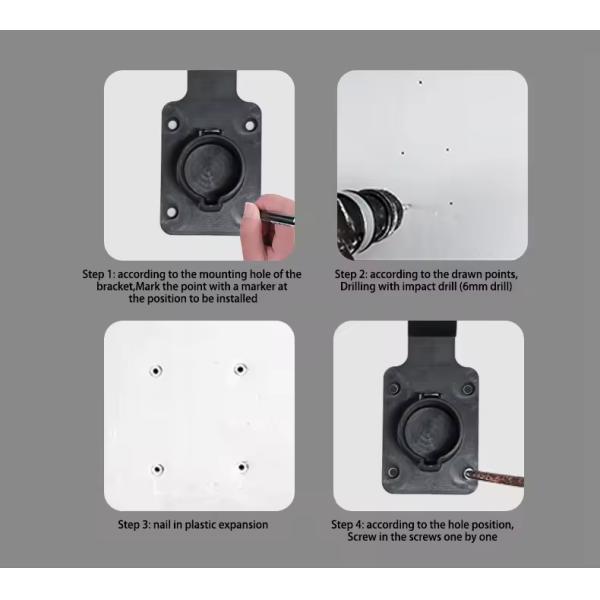 Step 1: according to the mounting hole of the bracket,Mark the point with a marker at the position to be installed

Step 2: according to the drawn points, Drilling with impact drill (6mm drill)

Step 3: nail in plastic expansion

Step 4: according to the hole position, Screw in the screws one by one