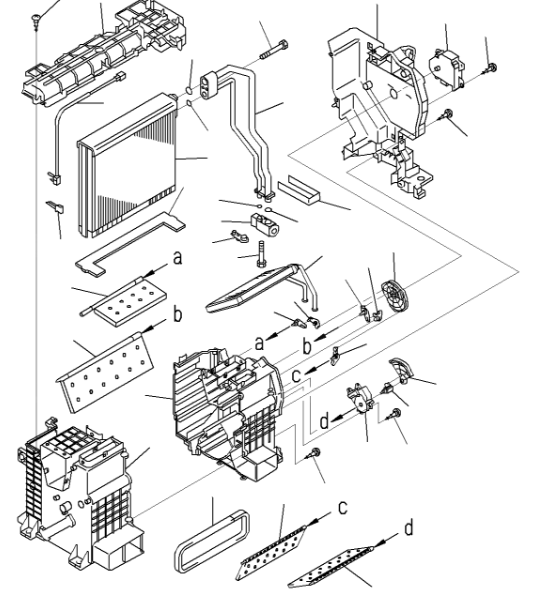 a
b
a
b
c
d
c
d