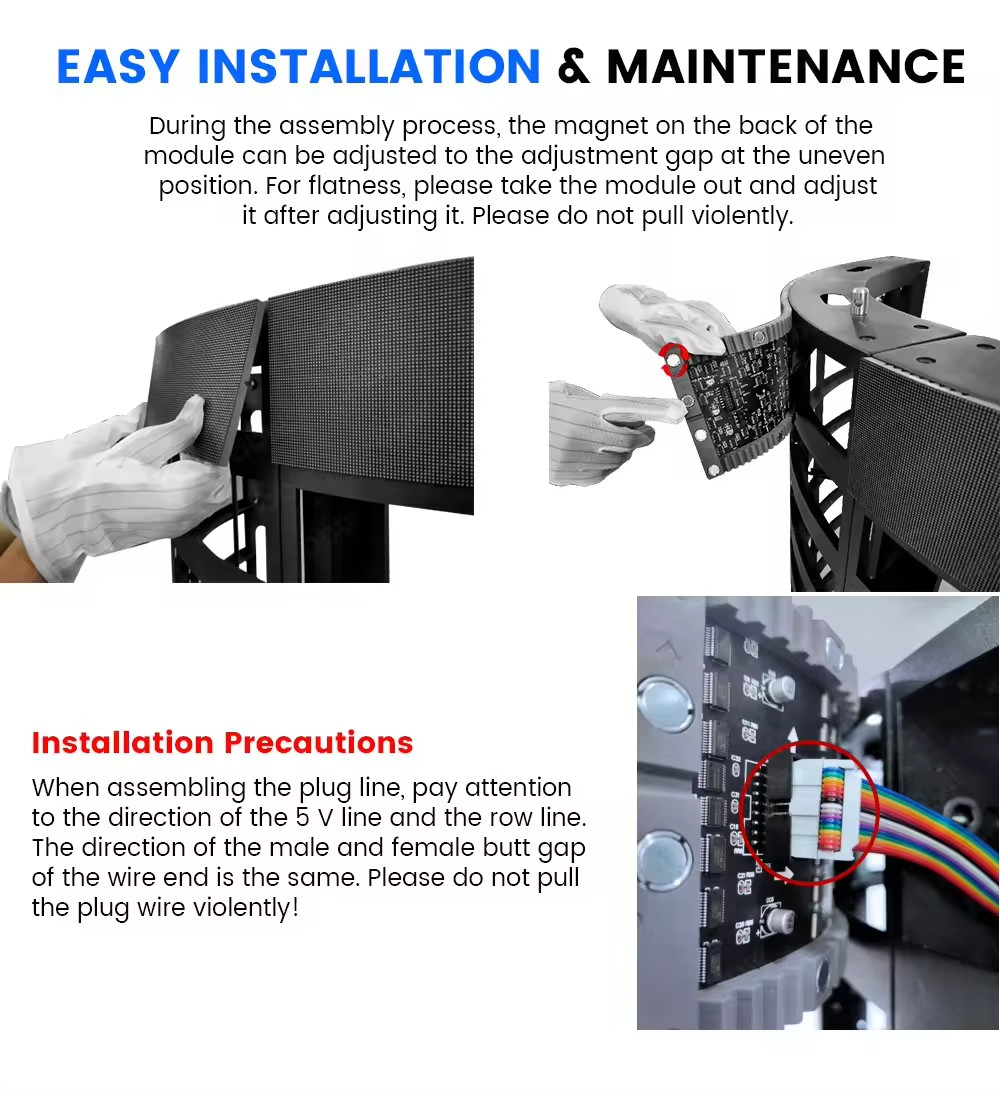 EASY INSTALLATION & MAINTENANCE

During the assembly process, the magnet on the back of the module can be adjusted to the adjustment gap at the uneven position. For flatness, please take the module out and adjust it after adjusting it. Please do not pull violently.

Installation Precautions

When assembling the plug line, pay attention to the direction of the 5 V line and the row line. The direction of the male and female butt gap of the wire end is the same. Please do not pull the plug wire violently!