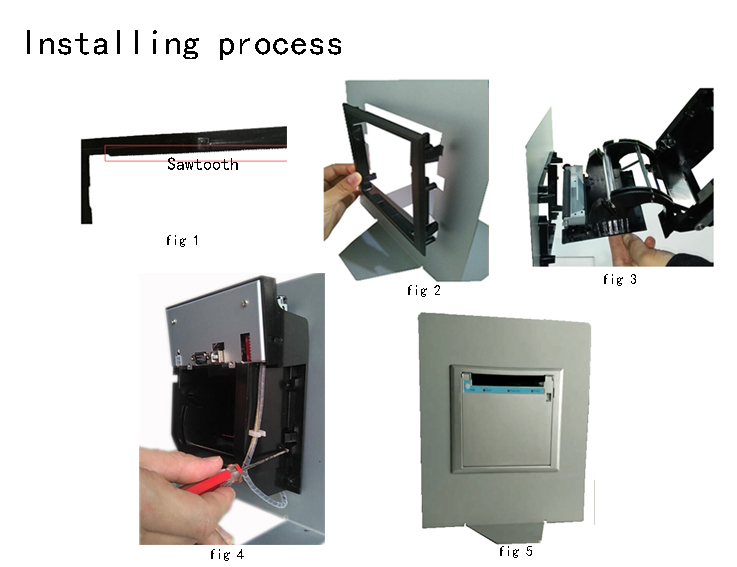 Installing process

Sawtooth

fig 1

fig 2

fig 3

fig 4

fig 5