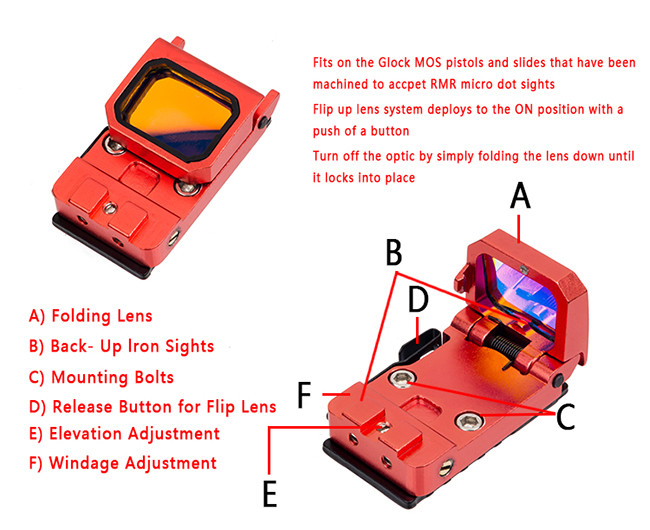 Fits on the Glock MOS pistols and slides that have been machined to accpet RMR micro dot sights

Flip up lens system deploys to the ON position with a push of a button

Turn off the optic by simply folding the lens down until it locks into place

A

B

D

F

C

E

A) Folding Lens

B) Back- Up Iron Sights

C) Mounting Bolts

D) Release Button for Flip Lens

E) Elevation Adjustment

F) Windage Adjustment