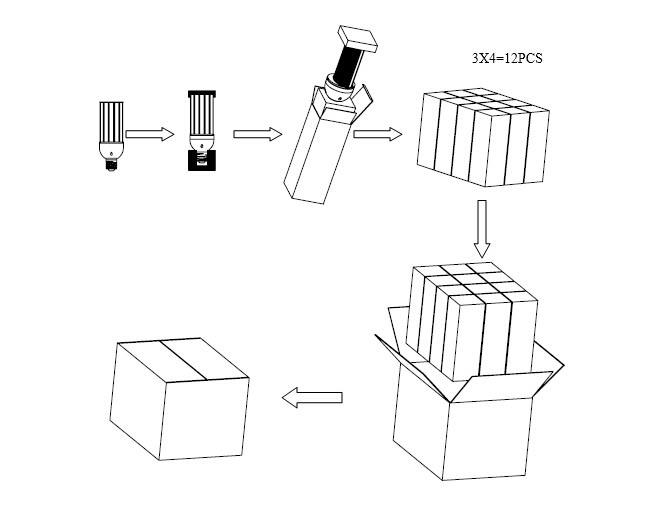 3X4=12PCS