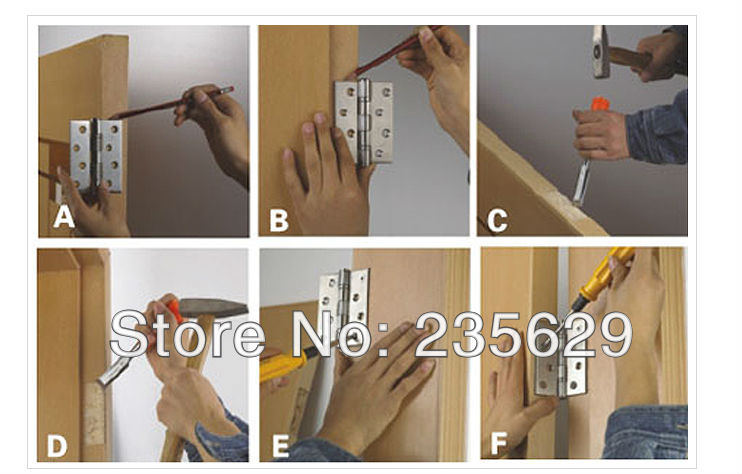 A
B
C
Store No: 235629
D
E
F