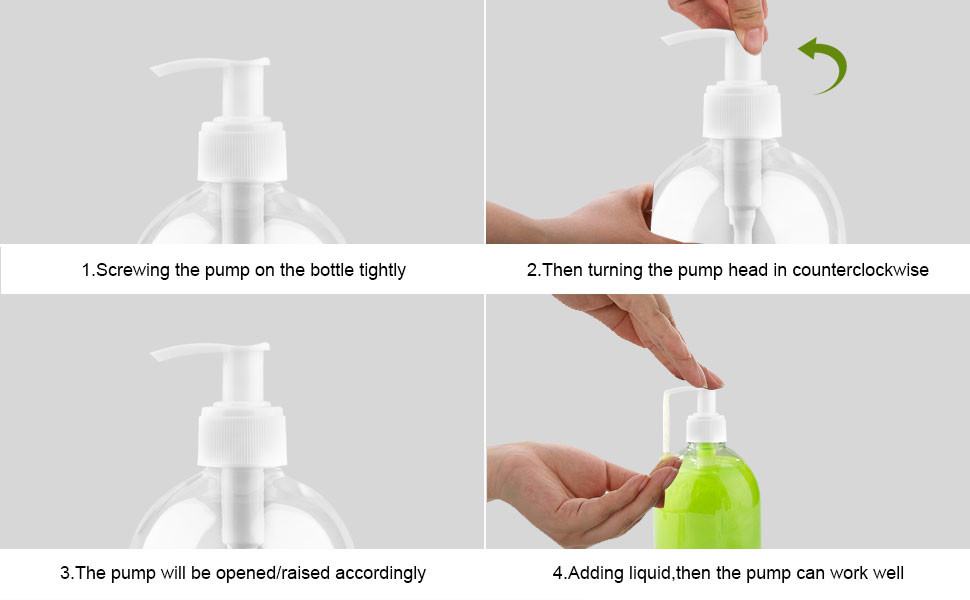 1.Screwing the pump on the bottle tightly

2.Then turning the pump head in counterclockwise

3.The pump will be opened/raised accordingly

4.Adding liquid,then the pump can work well