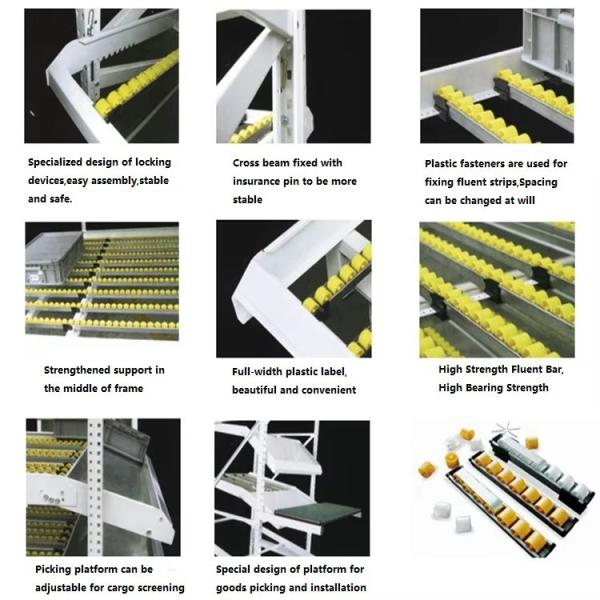 Specialized design of locking devices,easy assembly,stable and safe.

Cross beam fixed with insurance pin to be more stable

Plastic fasteners are used for fixing fluent strips,Spacing can be changed at will

Strengthened support in the middle of frame

Full-width plastic label, beautiful and convenient

High Strength Fluent Bar, High Bearing Strength

Picking platform can be adjustable for cargo screening

Special design of platform for goods picking and installation