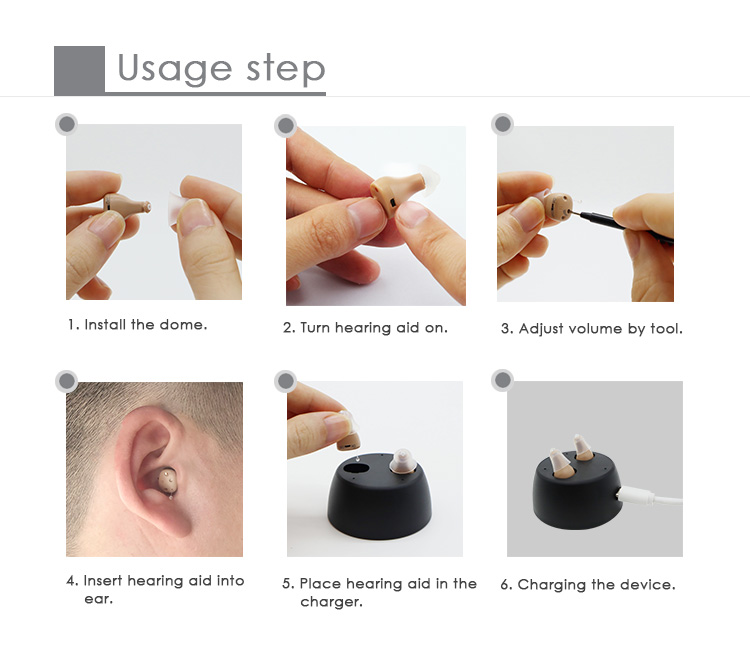 Usage step

1. Install the dome.

2. Turn hearing aid on.

3. Adjust volume by tool.

4. Insert hearing aid into ear.

5. Place hearing aid in the charger.

6. Charging the device.