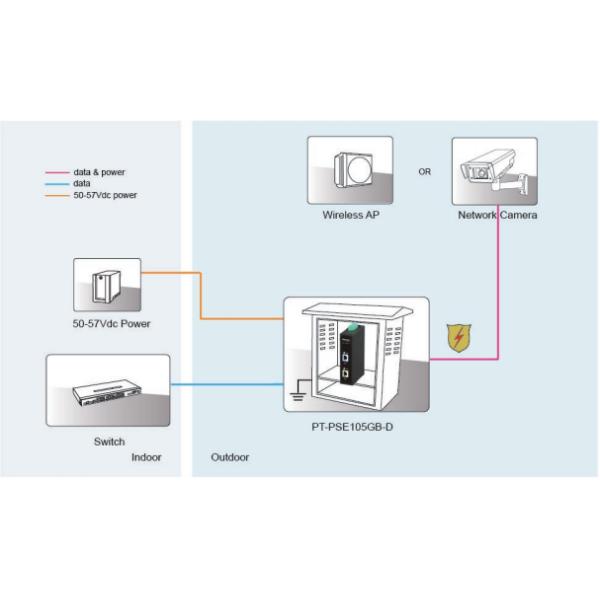 data & power
data
50-57Vdc power

Wireless AP

OR

Network Camera

50-57Vdc Power

Switch

PT-PSE105GB-D

Indoor

Outdoor