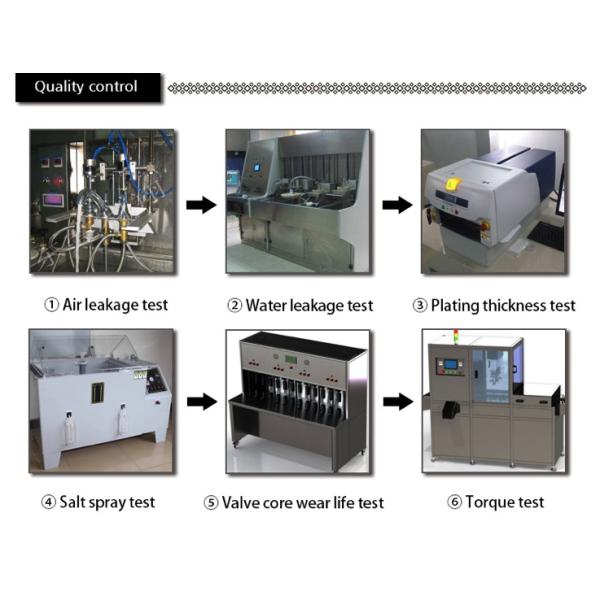 Quality control

① Air leakage test

② Water leakage test

③ Plating thickness test

④ Salt spray test

⑤ Valve core wear life test

⑥ Torque test