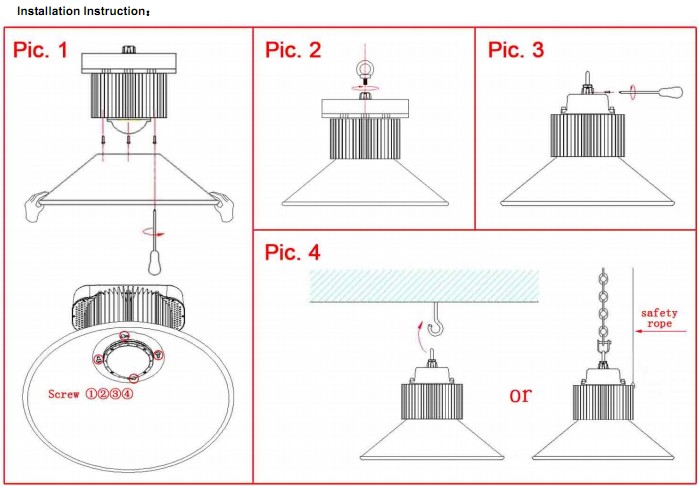 Installation Instruction：

Pic. 1

Screw ①②③④

Pic. 2

Pic. 3

Pic. 4

or

safety rope