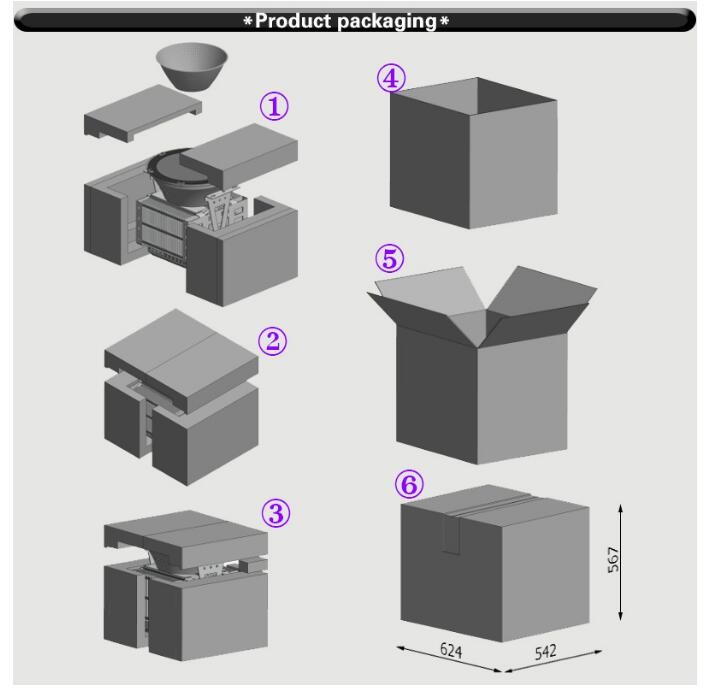 *Product packaging*

①

②

③

④

⑤

⑥

567

624

542