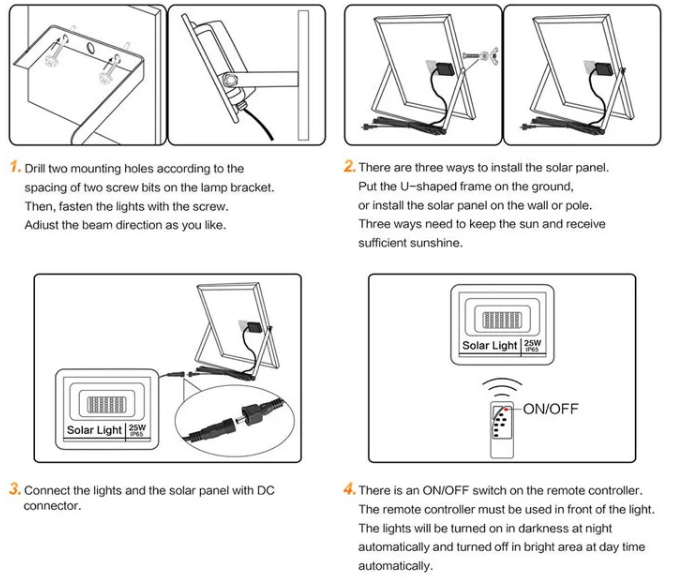 1. Drill two mounting holes according to the spacing of two screw bits on the lamp bracket. Then, fasten the lights with the screw. Adiust the beam direction as you like.

2. There are three ways to install the solar panel. Put the U-shaped frame on the ground, or install the solar panel on the wall or pole. Three ways need to keep the sun and receive sufficient sunshine.

Solar Light 25W IP65

Solar Light 25W IP65

ON/OFF

3. Connect the lights and the solar panel with DC connector.

4. There is an ON/OFF switch on the remote controller. The remote controller must be used in front of the light. The lights will be turned on in darkness at night automatically and turned off in bright area at day time automatically.