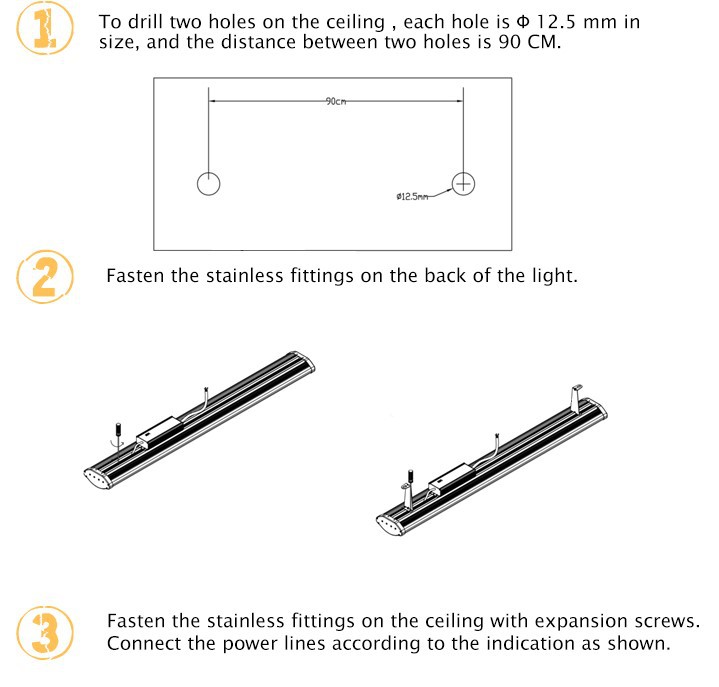 1

To drill two holes on the ceiling , each hole is Φ 12.5 mm in size, and the distance between two holes is 90 CM.

90cm

ø12.5mm

2

Fasten the stainless fittings on the back of the light.

3

Fasten the stainless fittings on the ceiling with expansion screws. Connect the power lines according to the indication as shown.