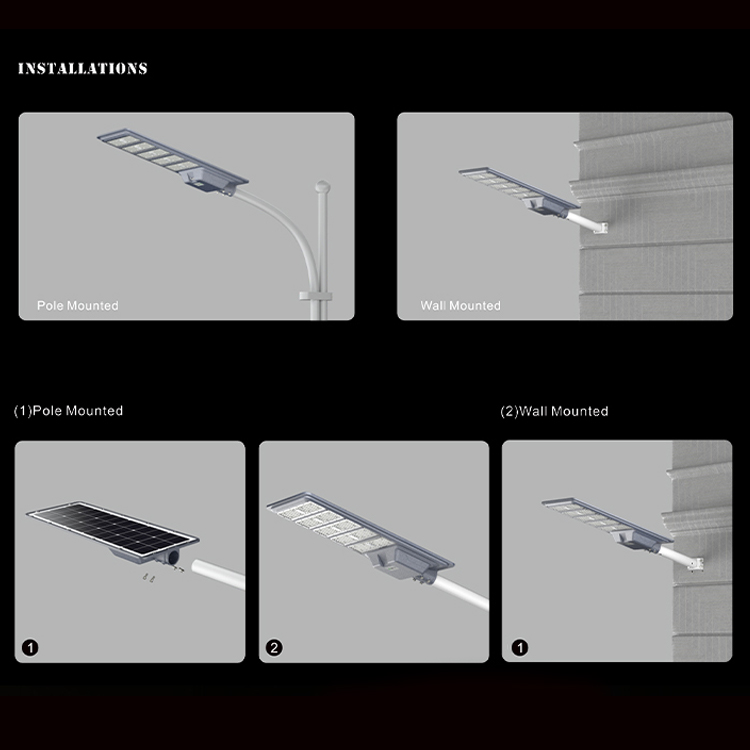 INSTALLATIONS

Pole Mounted

Wall Mounted

(1)Pole Mounted

(2)Wall Mounted

1

2

1