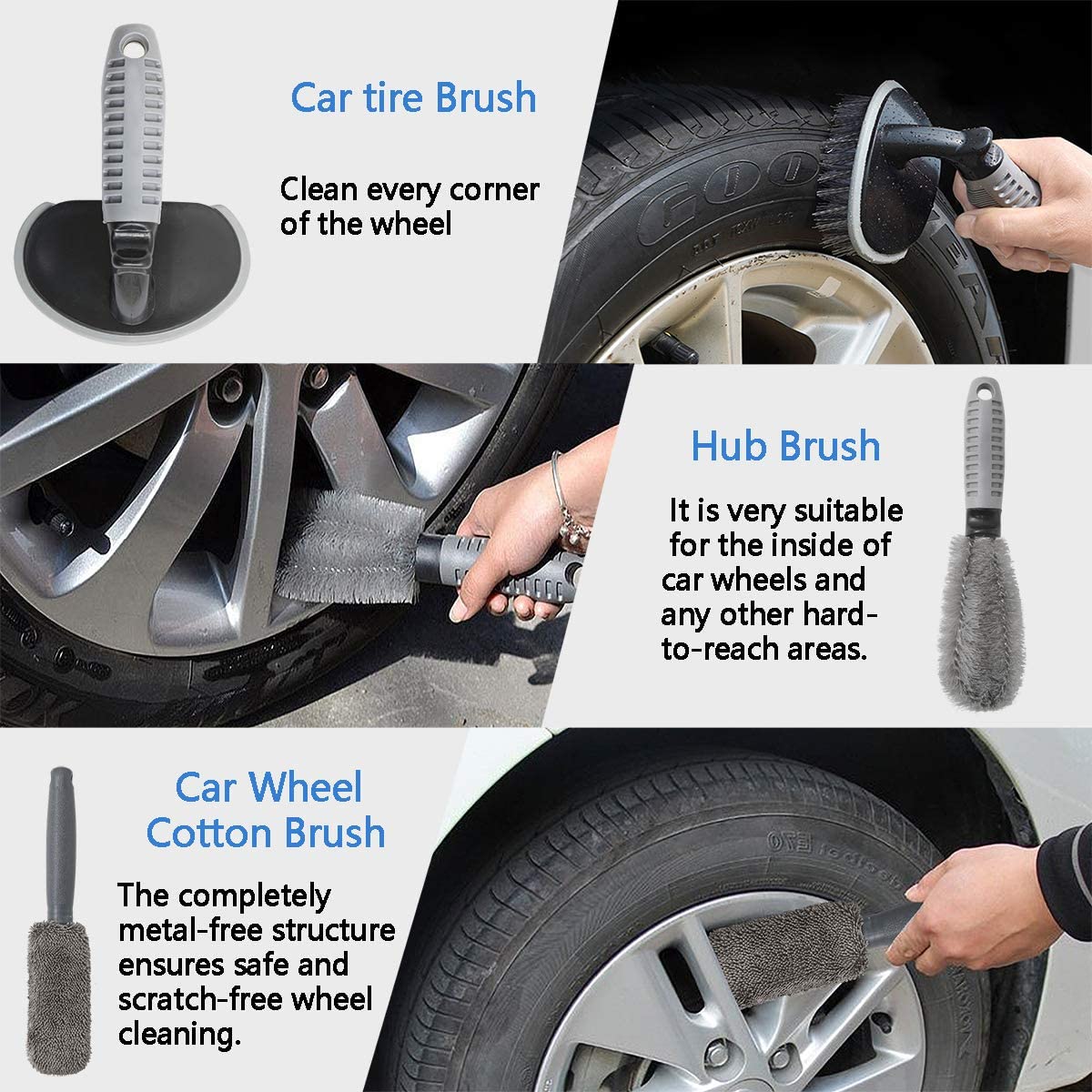 Car tire Brush

Clean every corner of the wheel

Hub Brush

It is very suitable for the inside of car wheels and any other hard-to-reach areas.

Car Wheel Cotton Brush

The completely metal-free structure ensures safe and scratch-free wheel cleaning.