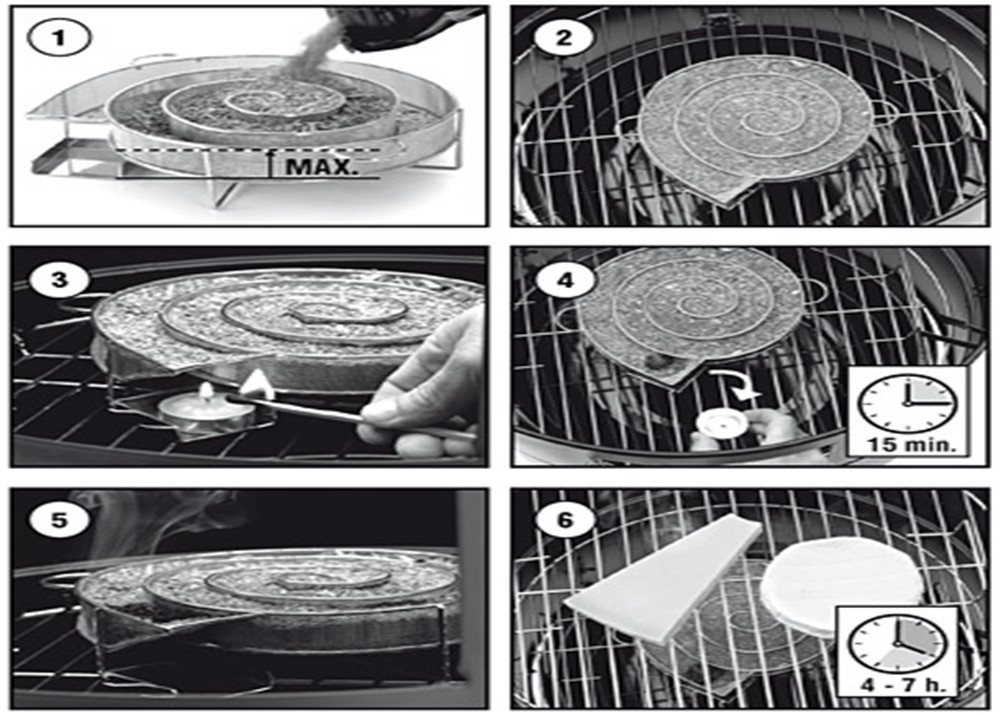 1
MAX.
2
3
4
15 min.
5
6
4 - 7 h.