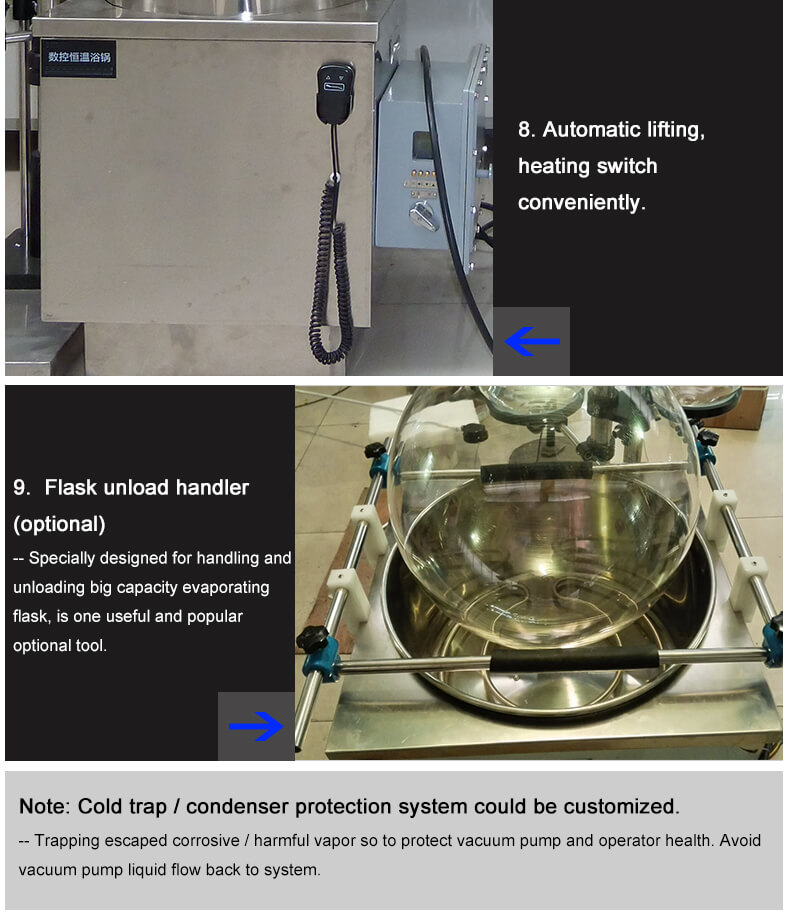 数控恒温浴锅

8. Automatic lifting, heating switch conveniently.

9. Flask unload handler (optional)

-- Specially designed for handling and unloading big capacity evaporating flask, is one useful and popular optional tool.

Note: Cold trap / condenser protection system could be customized.

-- Trapping escaped corrosive / harmful vapor so to protect vacuum pump and operator health. Avoid vacuum pump liquid flow back to system.