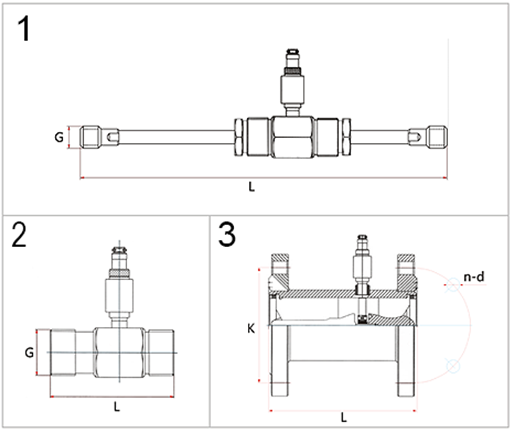 1

G

L

2

G

L

3

n-d

K

L