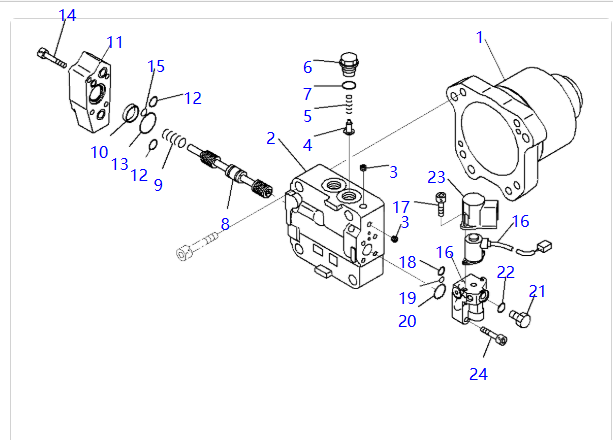 14
11
15
12
10
13
12
9
8
6
7
5
4
2
3
3
1
23
17
16
16
18
19
20
22
21
24