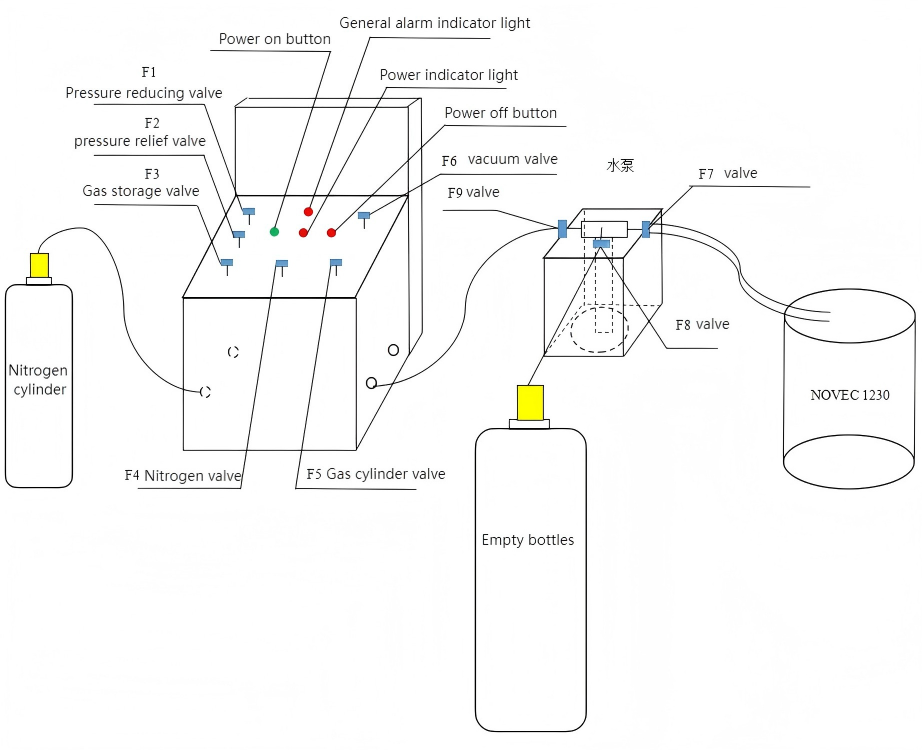 General alarm indicator light
Power on button
F1
Pressure reducing valve
Power indicator light
F2
pressure relief valve
Power off button
F3
Gas storage valve
F6 vacuum valve
水泵
F9 valve
F7 valve
F8 valve
Nitrogen cylinder
NOVEC 1230
F4 Nitrogen valve
F5 Gas cylinder valve
Empty bottles